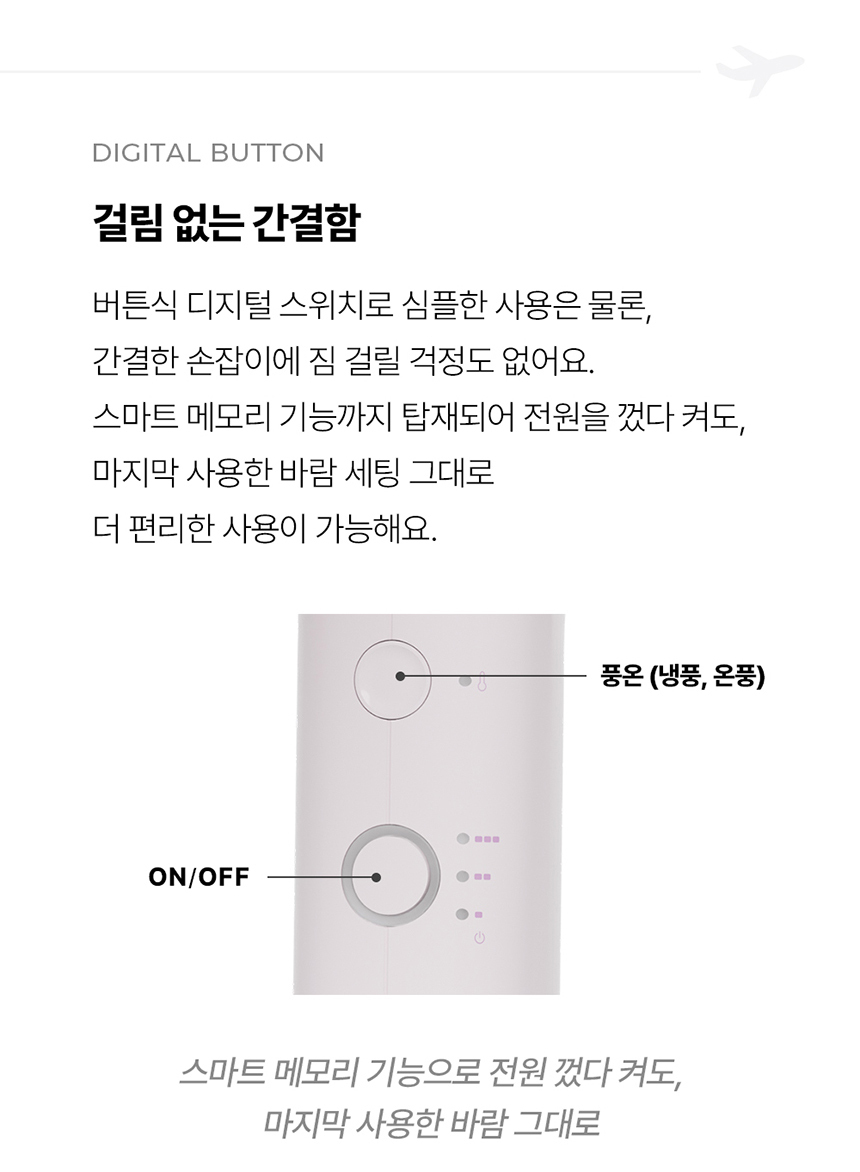 DIGITAL BUTTON

걸림 없는 간결함

버튼식 디지털 스위치로 심플한 사용은 물론,
간결한 손잡이에 짐 걸릴 걱정도 없어요.
스마트 메모리 기능까지 탑재되어 전원을 껐다 켜도,
마지막 사용한 바람 세팅 그대로
더 편리한 사용이 가능해요.

풍온 (냉풍, 온풍)

ON/OFF

스마트 메모리 기능으로 전원 껐다 켜도,
마지막 사용한 바람 그대로