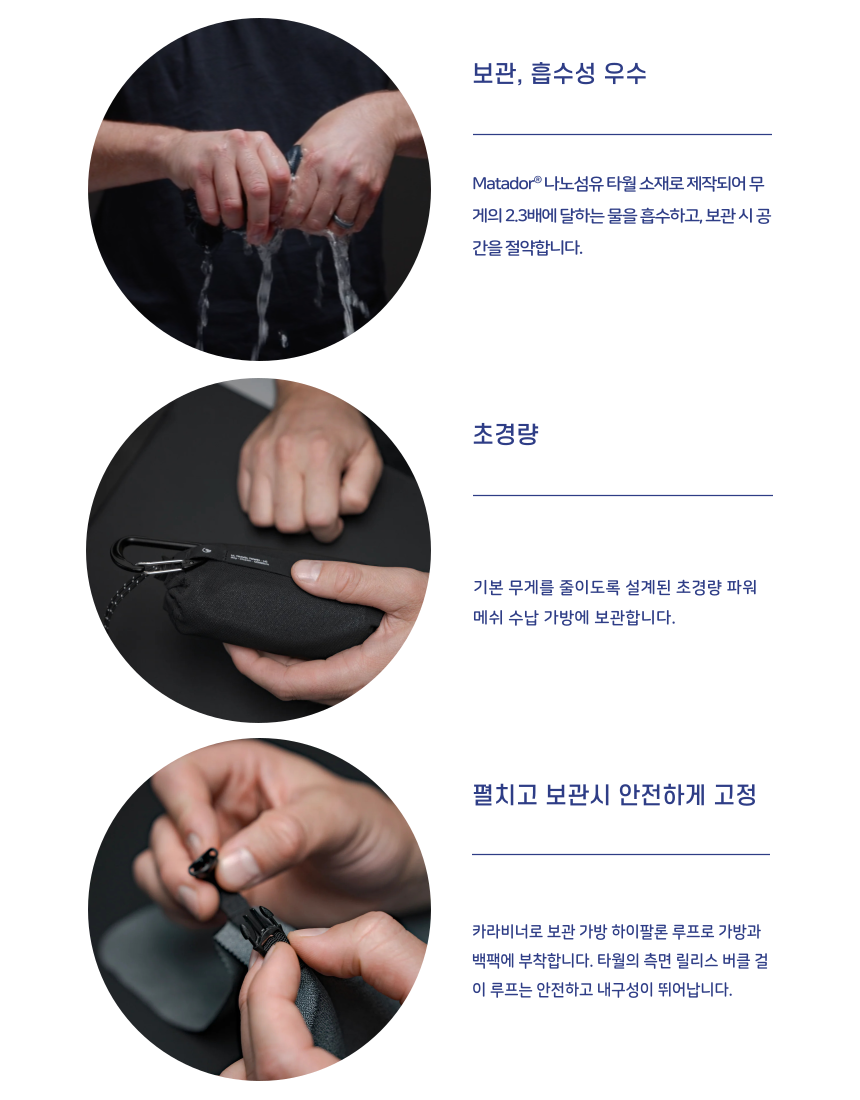 보관, 흡수성 우수

Matador® 나노섬유 타월 소재로 제작되어 무게의 2.3배에 달하는 물을 흡수하고, 보관 시 공간을 절약합니다.

초경량

기본 무게를 줄이도록 설계된 초경량 파워 메쉬 수납 가방에 보관합니다.

펼치고 보관시 안전하게 고정

카라비너로 보관 가방 하이팔론 루프로 가방과 백팩에 부착합니다. 타월의 측면 릴리스 버클 걸이 루프는 안전하고 내구성이 뛰어납니다.