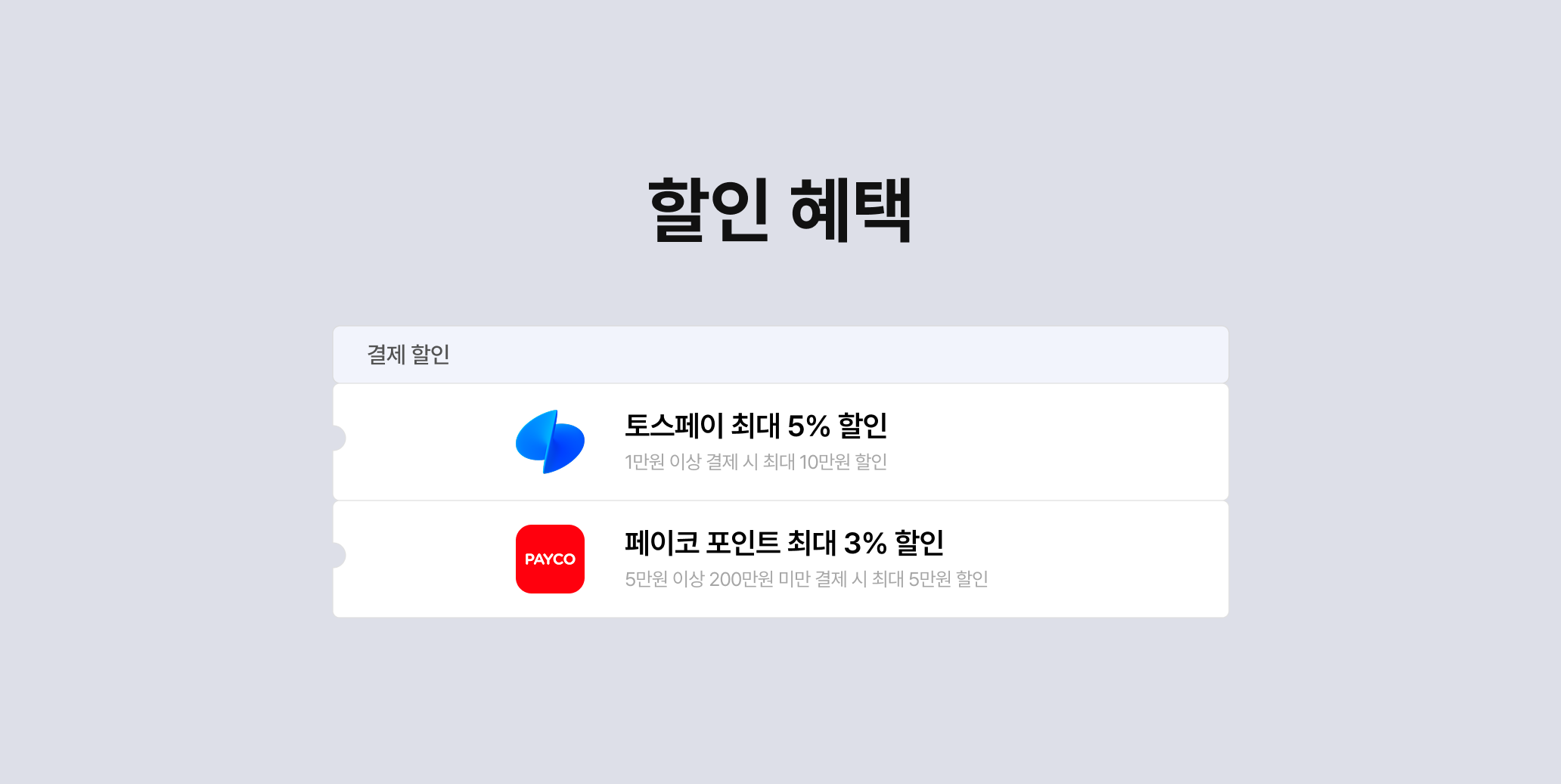 할인 혜택

결제 할인

토스페이 최대 5% 할인

1만원 이상 결제 시 최대 10만원 할인

PAYCO

페이코 포인트 최대 3% 할인

5만원 이상 200만원 미만 결제 시 최대 5만원 할인