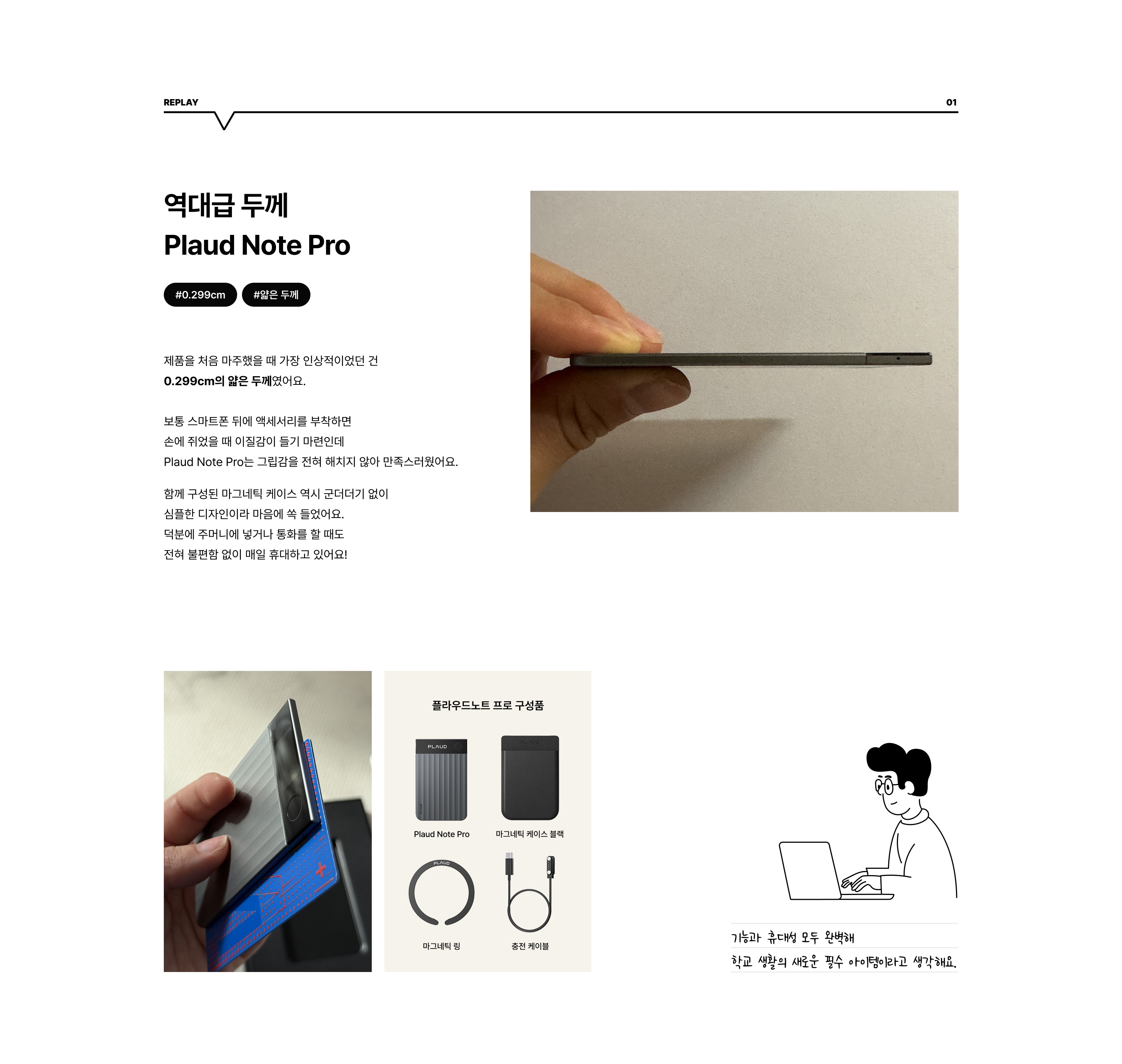 REPLAY

01

역대급 두께
Plaud Note Pro

#0.299cm #얇은 두께

제품을 처음 마주했을 때 가장 인상적이었던 건
0.299cm의 얇은 두께였어요.

보통 스마트폰 뒤에 액세서리를 부착하면
손에 쥐었을 때 이질감이 들기 마련인데
Plaud Note Pro는 그립감을 전혀 해치지 않아 만족스러웠어요.

함께 구성된 마그네틱 케이스 역시 군더더기 없이
심플한 디자인이라 마음에 쏙 들었어요.
덕분에 주머니에 넣거나 통화를 할 때도
전혀 불편함 없이 매일 휴대하고 있어요!

플라우드노트 프로 구성품

PLAUD

PLAUD

Plaud Note Pro

마그네틱 케이스 블랙

PLAUD

마그네틱 링

충전 케이블

기능과 휴대성 모두 완벽해
학교 생활의 새로운 필수 아이템이라고 생각해요.