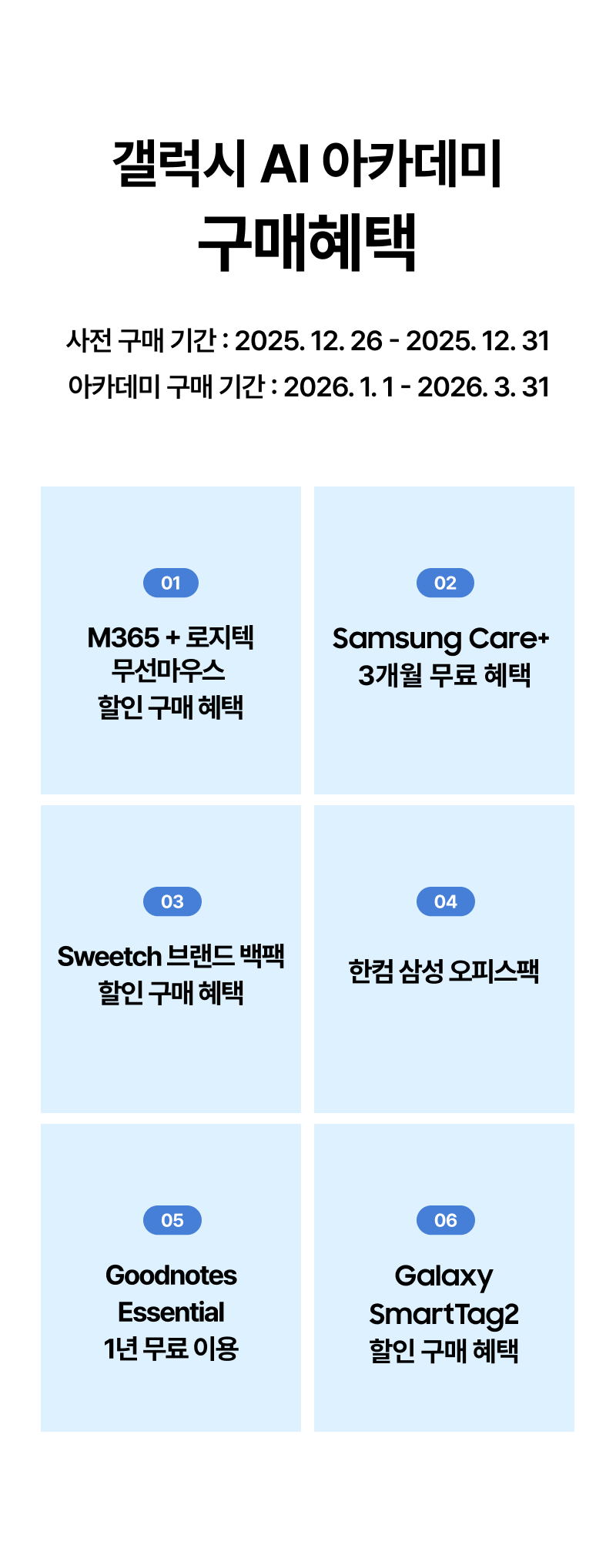 갤럭시 AI 아카데미
구매혜택

사전 구매 기간 : 2025. 12. 26 - 2025. 12. 31
아카데미 구매 기간 : 2026. 1. 1 - 2026. 3. 31

01
M365 + 로지텍
무선마우스
할인 구매 혜택

02
Samsung Care+
3개월 무료 혜택

03
Sweetch 브랜드 백팩
할인 구매 혜택

04
한컴 삼성 오피스팩

05
Goodnotes
Essential
1년 무료 이용

06
Galaxy
SmartTag2
할인 구매 혜택