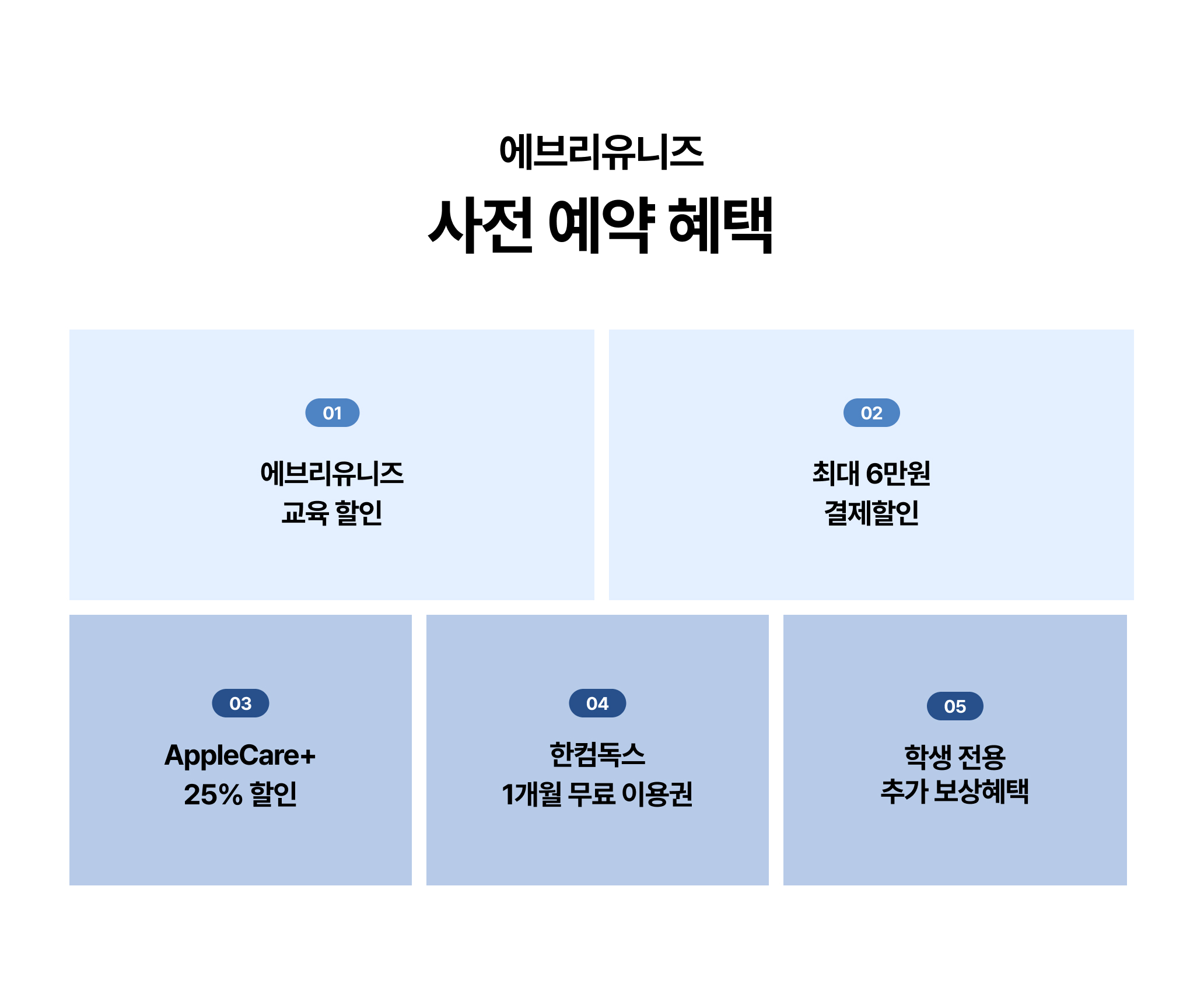 에브리유니즈

사전 예약 혜택

01

에브리유니즈
교육 할인

02

최대 6만원
결제할인

03

AppleCare+
25% 할인

04

한컴독스
1개월 무료 이용권

05

학생 전용
추가 보상혜택