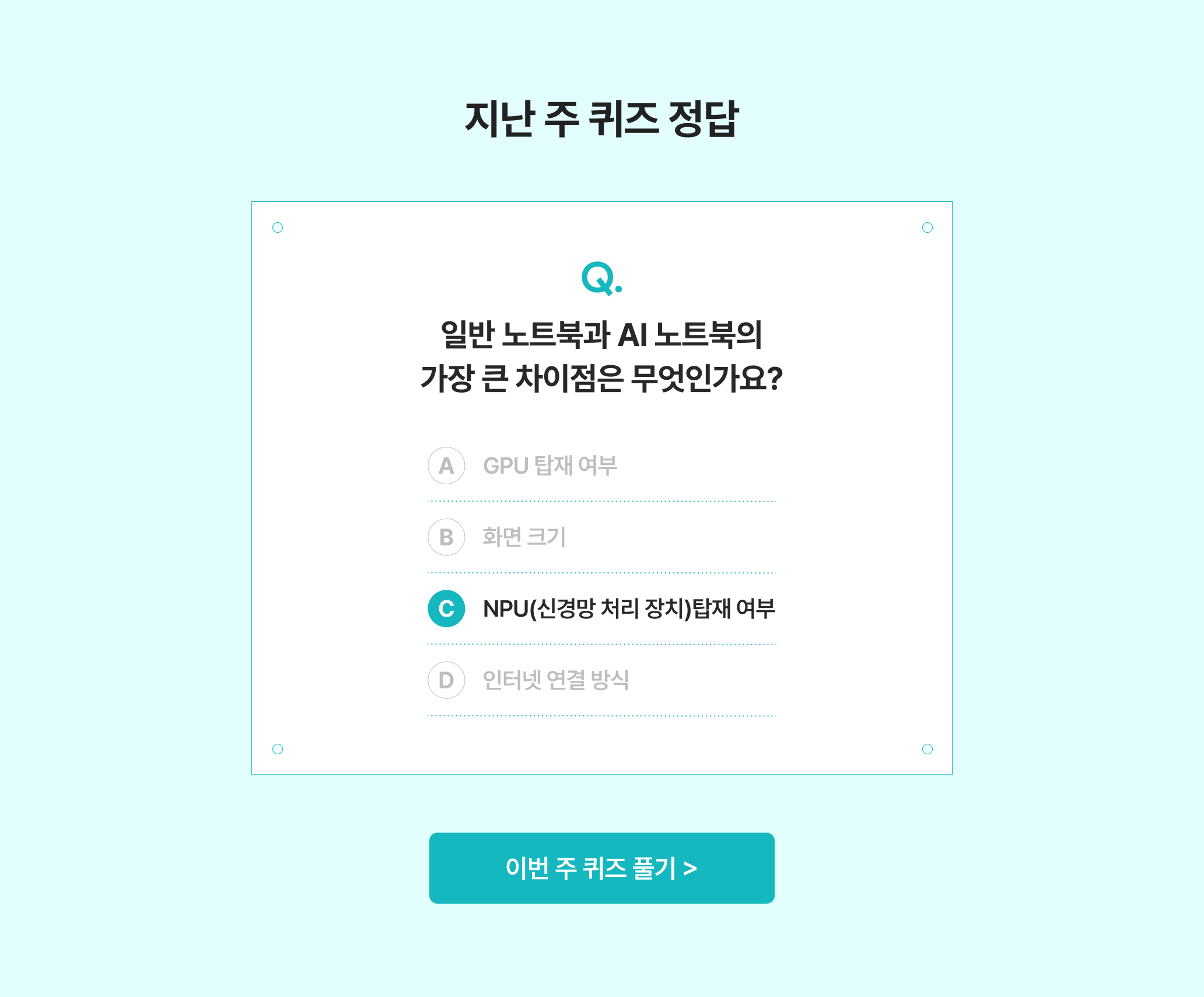 지난 주 퀴즈 정답

Q.

일반 노트북과 AI 노트북의 가장 큰 차이점은 무엇인가요?

A GPU 탑재 여부

B 화면 크기

C NPU(신경망 처리 장치)탑재 여부

D 인터넷 연결 방식

이번 주 퀴즈 풀기 >