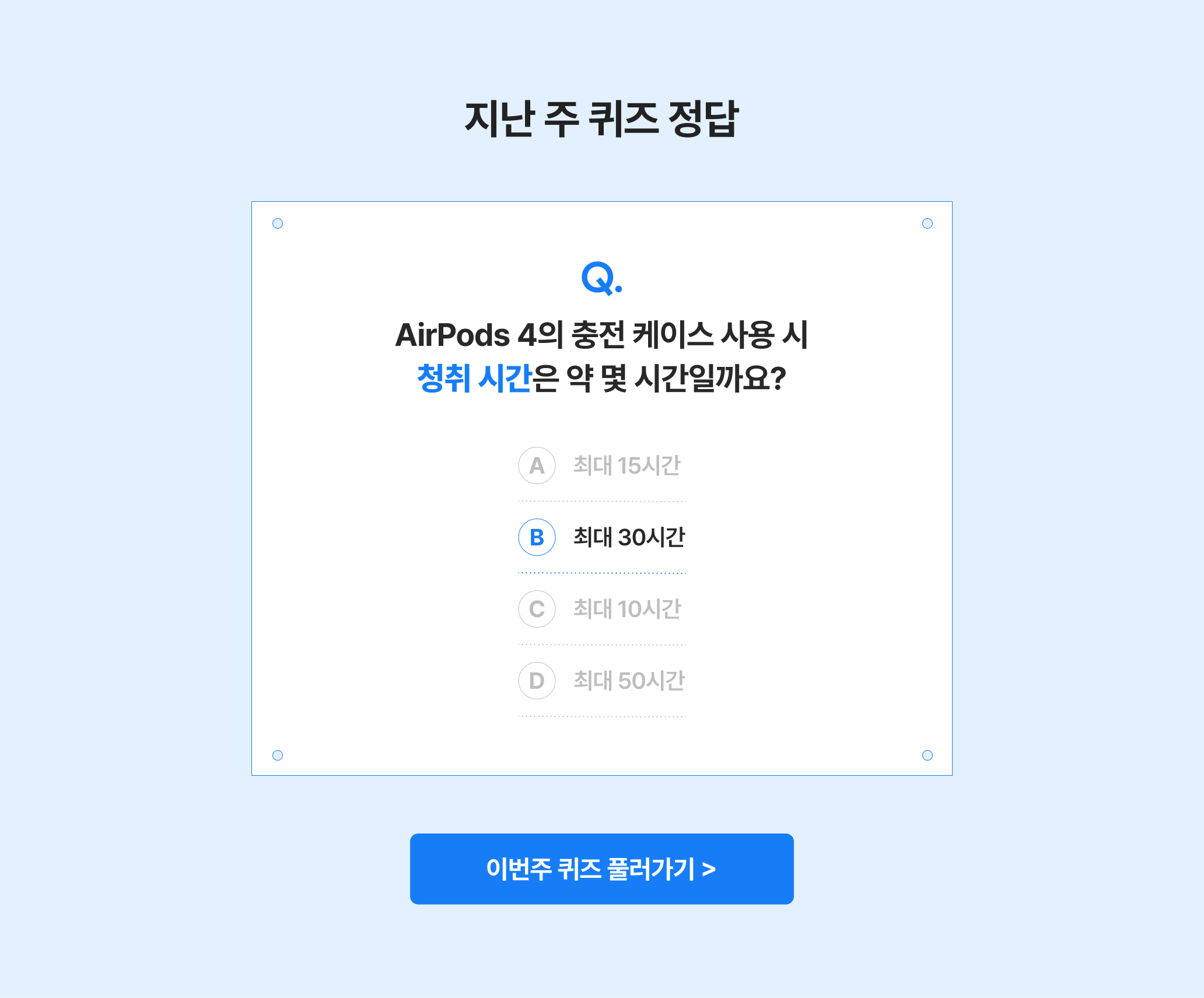 지난 주 퀴즈 정답

Q.

AirPods 4의 충전 케이스 사용 시
청취 시간은 약 몇 시간일까요?

A 최대 15시간

B 최대 30시간

C 최대 10시간

D 최대 50시간

이번주 퀴즈 풀러가기 >