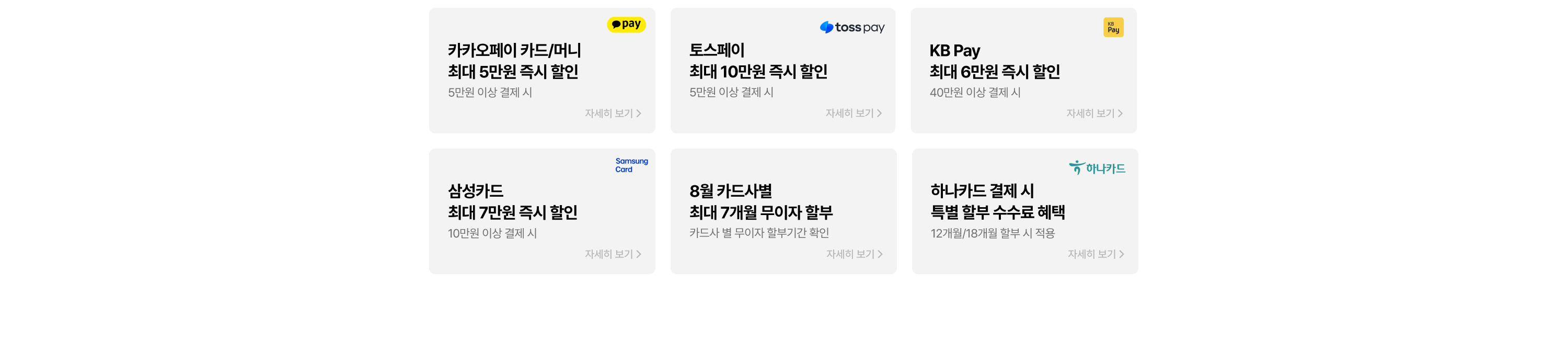 pay

카카오페이 카드/머니
최대 5만원 즉시 할인

5만원 이상 결제 시

자세히 보기 >

toss pay

토스페이
최대 10만원 즉시 할인

5만원 이상 결제 시

자세히 보기 >

KB Pay

KB Pay
최대 6만원 즉시 할인

40만원 이상 결제 시

자세히 보기 >

Samsung Card

삼성카드
최대 7만원 즉시 할인

10만원 이상 결제 시

자세히 보기 >

8월 카드사별
최대 7개월 무이자 할부

카드사 별 무이자 할부기간 확인

자세히 보기 >

하나카드

하나카드 결제 시
특별 할부 수수료 혜택

12개월/18개월 할부 시 적용

자세히 보기 >