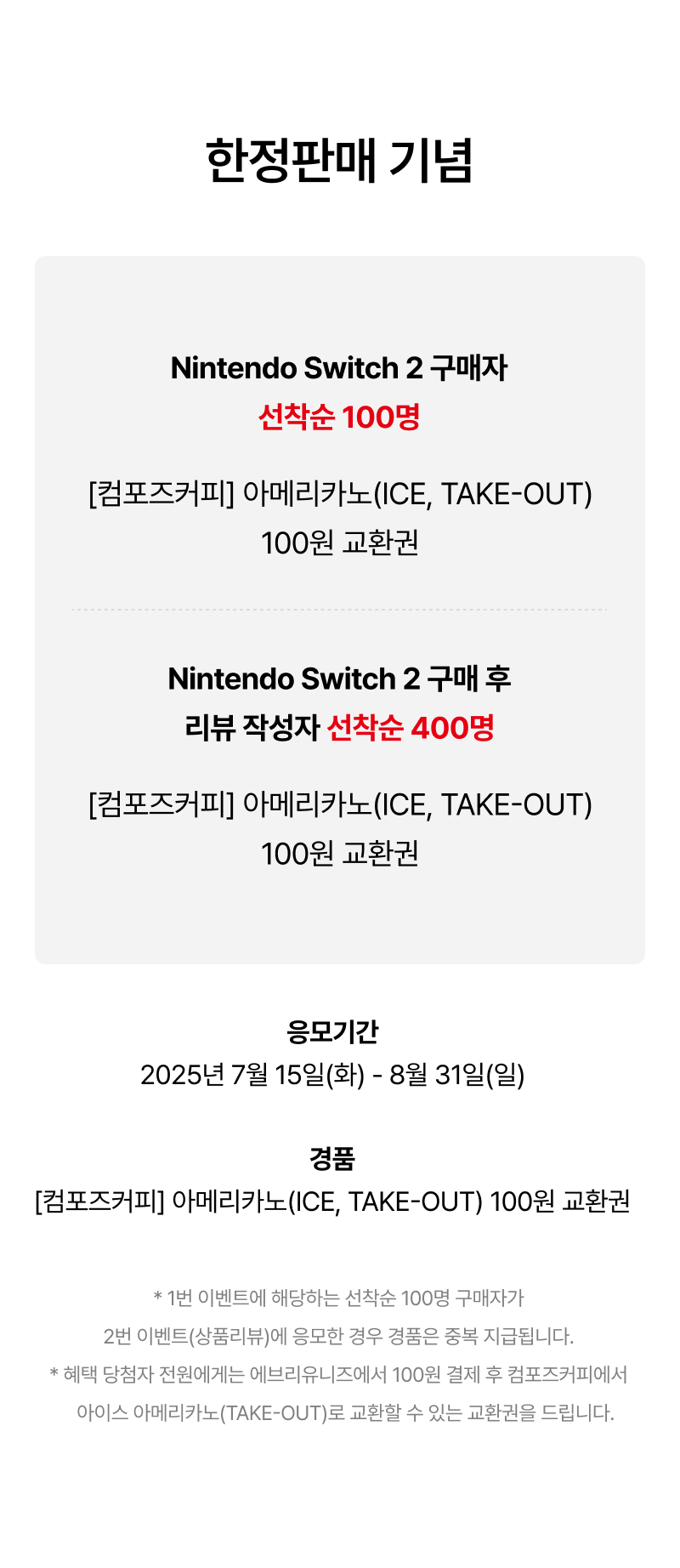 한정판매 기념

Nintendo Switch 2 구매자
선착순 100명

[컴포즈커피] 아메리카노(ICE, TAKE-OUT)
100원 교환권

Nintendo Switch 2 구매 후
리뷰 작성자 선착순 400명

[컴포즈커피] 아메리카노(ICE, TAKE-OUT)
100원 교환권

응모기간
2025년 7월 15일(화) - 8월 31일(일)

경품
[컴포즈커피] 아메리카노(ICE, TAKE-OUT) 100원 교환권

* 1번 이벤트에 해당하는 선착순 100명 구매자가 2번 이벤트(상품리뷰)에 응모한 경우 경품은 중복 지급됩니다.
* 혜택 당첨자 전원에게는 에브리유니즈에서 100원 결제 후 컴포즈커피에서 아이스 아메리카노(TAKE-OUT)로 교환할 수 있는 교환권을 드립니다.