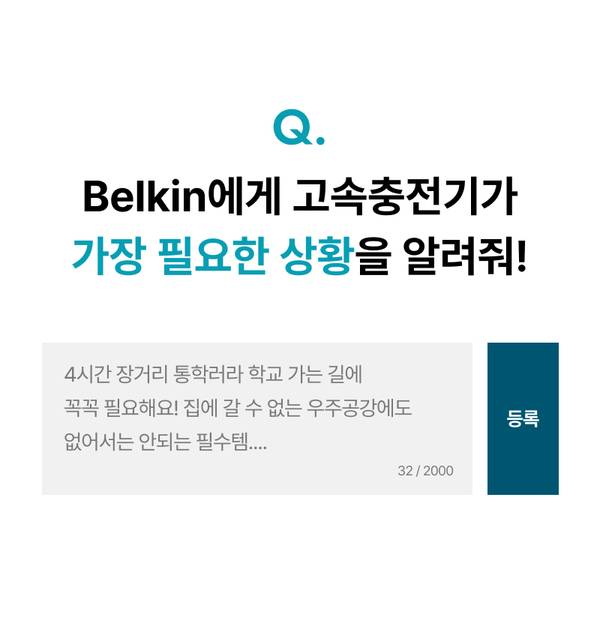 Q.

Belkin에게 고속충전기가 가장 필요한 상황을 알려줘!

4시간 장거리 통학러라 학교 가는 길에 꼭꼭 필요해요! 집에 갈 수 없는 우주공강에도 없어서는 안되는 필수템....

32 / 2000

등록