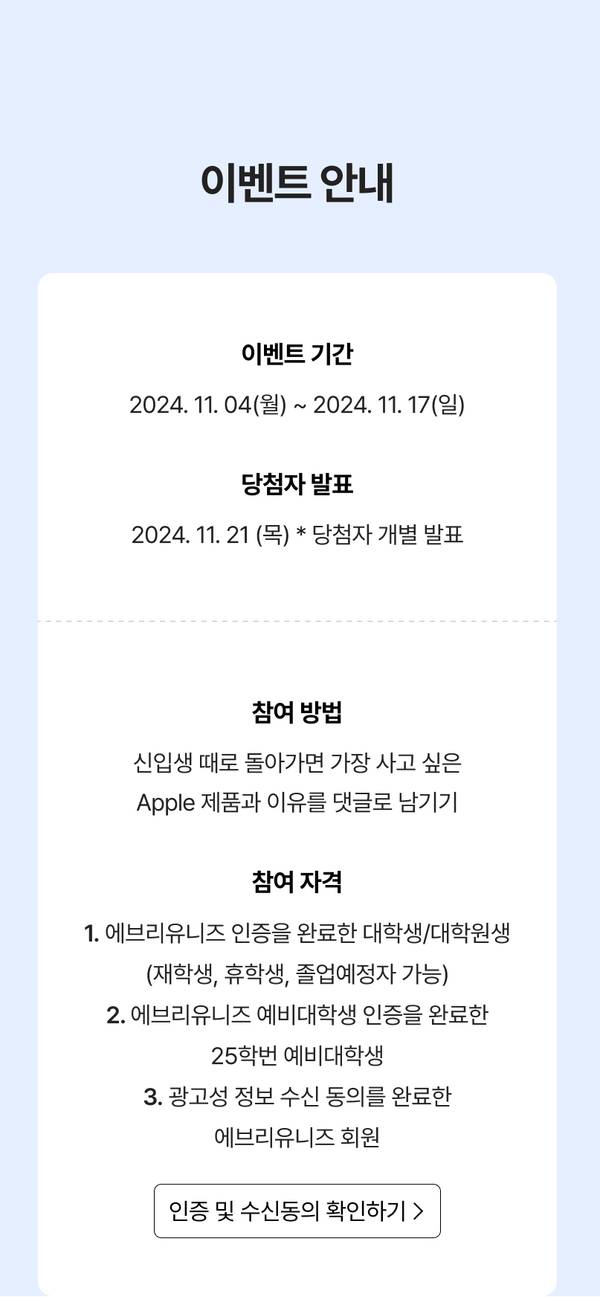 이벤트 안내

이벤트 기간

2024. 11. 04(월) ~ 2024. 11. 17(일)

당첨자 발표

2024. 11. 21 (목) * 당첨자 개별 발표

참여 방법

신입생 때로 돌아가면 가장 사고 싶은
Apple 제품과 이유를 댓글로 남기기

참여 자격

1. 에브리유니즈 인증을 완료한 대학생/대학원생
(재학생, 휴학생, 졸업예정자 가능)
2. 에브리유니즈 예비대학생 인증을 완료한
25학번 예비대학생
3. 광고성 정보 수신 동의를 완료한
에브리유니즈 회원

인증 및 수신동의 확인하기 >