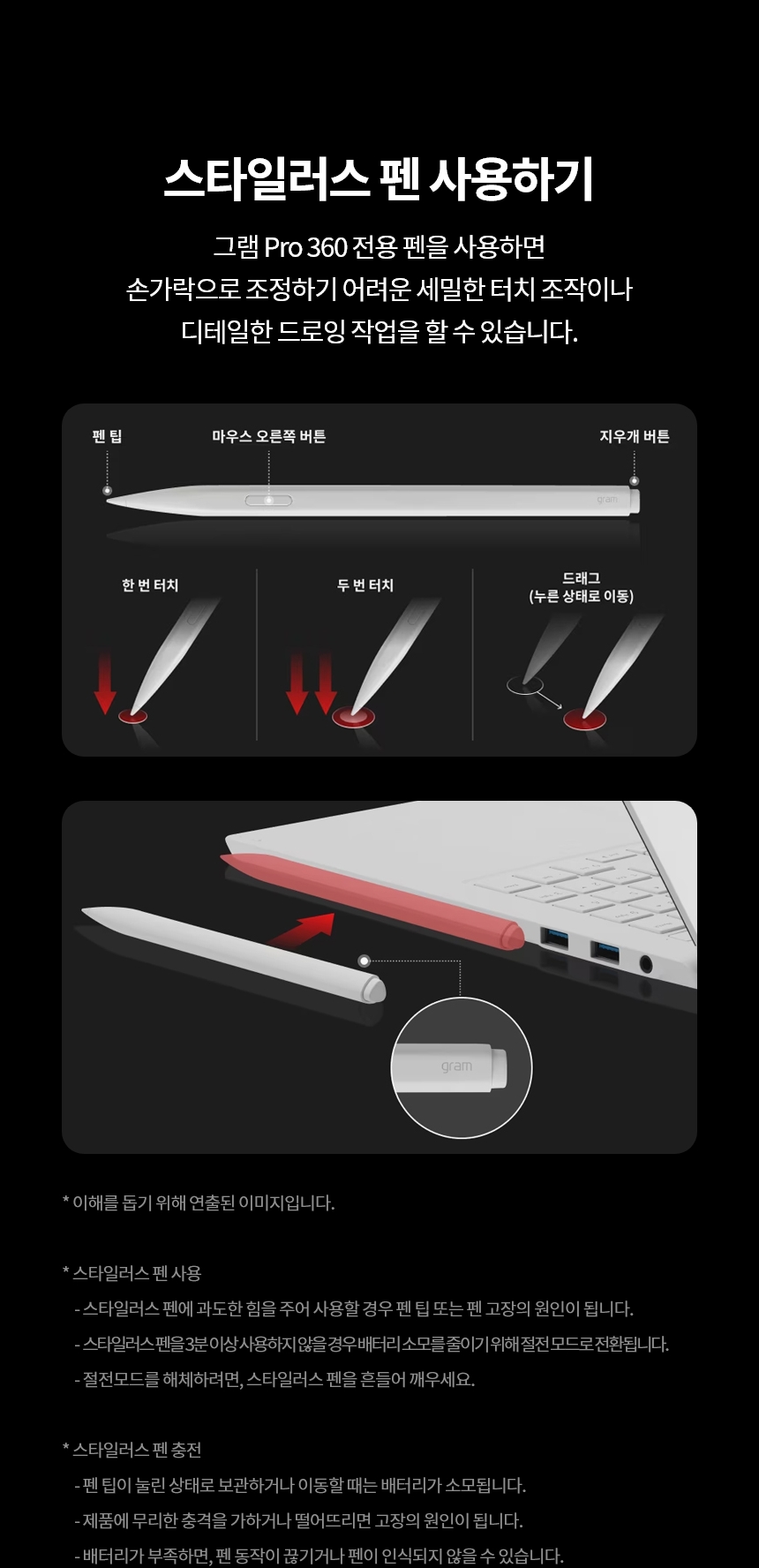 스타일러스 펜 사용하기

그램 Pro 360 전용 펜을 사용하면 손가락으로 조정하기 어려운 세밀한 터치 조작이나 디테일한 드로잉 작업을 할 수 있습니다.

펜 팁

마우스 오른쪽 버튼

지우개 버튼

gram

한 번 터치

두 번 터치

드래그
(누른 상태로 이동)

gram

* 이해를 돕기 위해 연출된 이미지입니다.

* 스타일러스 펜 사용
- 스타일러스 펜에 과도한 힘을 주어 사용할 경우 펜 팁 또는 펜 고장의 원인이 됩니다.
- 스타일러스 펜을 3분 이상 사용하지 않을 경우 배터리 소모를 줄이기 위해 절전 모드로 전환됩니다.
- 절전모드를 해체하려면, 스타일러스 펜을 흔들어 깨우세요.

* 스타일러스 펜 충전
- 펜 팁이 눌린 상태로 보관하거나 이동할 때는 배터리가 소모됩니다.
- 제품에 무리한 충격을 가하거나 떨어뜨리면 고장의 원인이 됩니다.
- 배터리가 부족하면, 펜 동작이 끊기거나 펜이 인식되지 않을 수 있습니다.